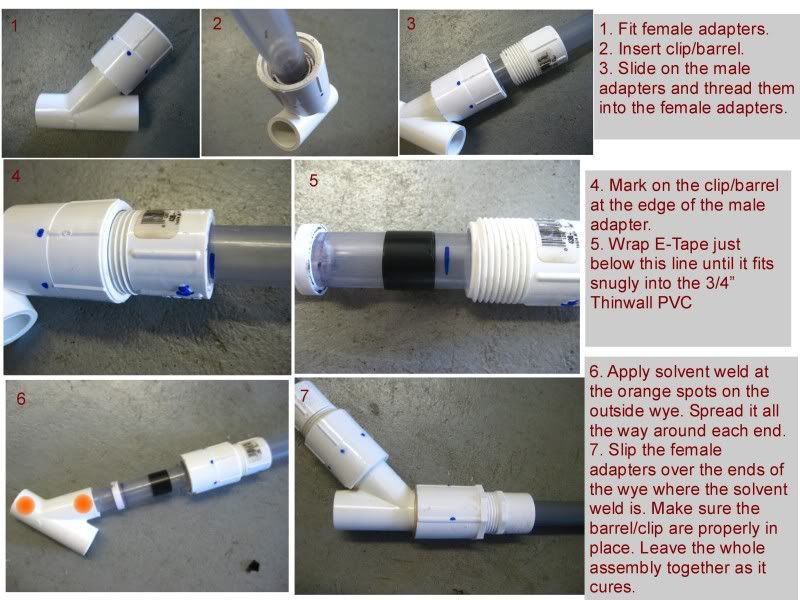 1

2

3

1. Fit female adapters.
2. Insert clip/barrel.
3. Slide on the male adapters and thread them into the female adapters.

4

5

4. Mark on the clip/barrel at the edge of the male adapter.
5. Wrap E-Tape just below this line until it fits snugly into the 3/4" Thinwall PVC

6

7

6. Apply solvent weld at the orange spots on the outside wye. Spread it all the way around each end.
7. Slip the female adapters over the ends of the wye where the solvent weld is. Make sure the barrel/clip are properly in place. Leave the whole assembly together as it cures.